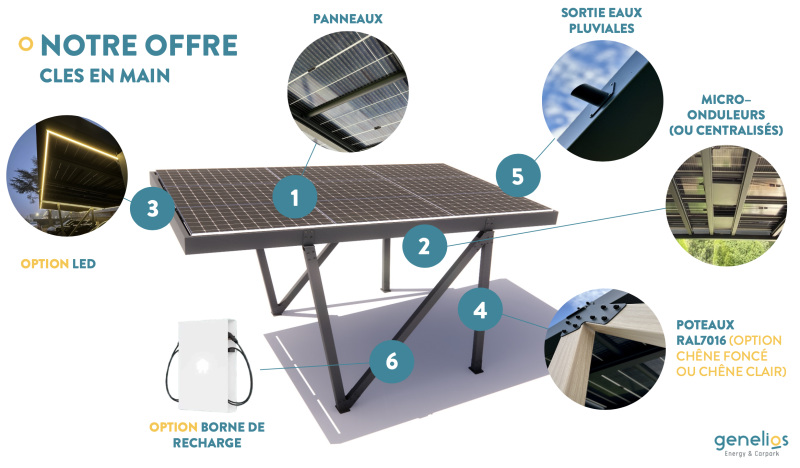 NOTRE OFFRE
CLES EN MAIN

PANNEAUX

SORTIE EAUX PLUVIALES

MICRO-ONDULEURS (OU CENTRALISÉS)

1

2

3

4

5

6

OPTION LED

POTEAUX RAL7016 (OPTION CHÊNE FONCÉ OU CHÊNE CLAIR)

OPTION BORNE DE RECHARGE

genelios
Energy & Carpark